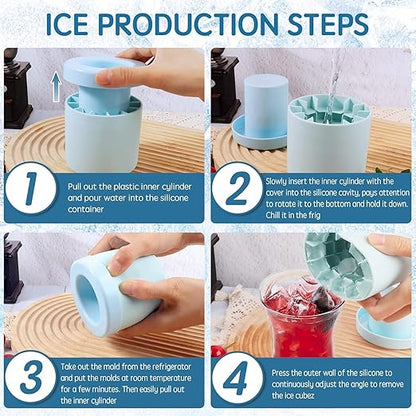 ICE PRODUCTION STEPS

1

Pull out the plastic inner cylinder and pour water into the silicone container

2

Slowly insert the inner cylinder with the cover into the silicone cavity, pays attention to rotate it to the bottom and hold it down. Chill it in the frig

3

Take out the mold from the refrigerator and put the molds at room temperature for a few minutes. Then easily pull out the inner cylinder

4

Press the outer wall of the silicone to continuously adjust the angle to remove the ice cubez