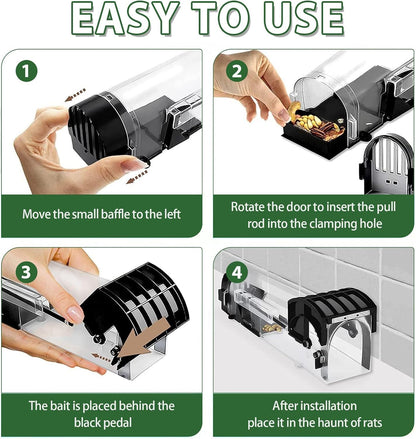 EASY TO USE

1

Move the small baffle to the left

2

Rotate the door to insert the pull rod into the clamping hole

3

The bait is placed behind the black pedal

4

After installation
place it in the haunt of rats