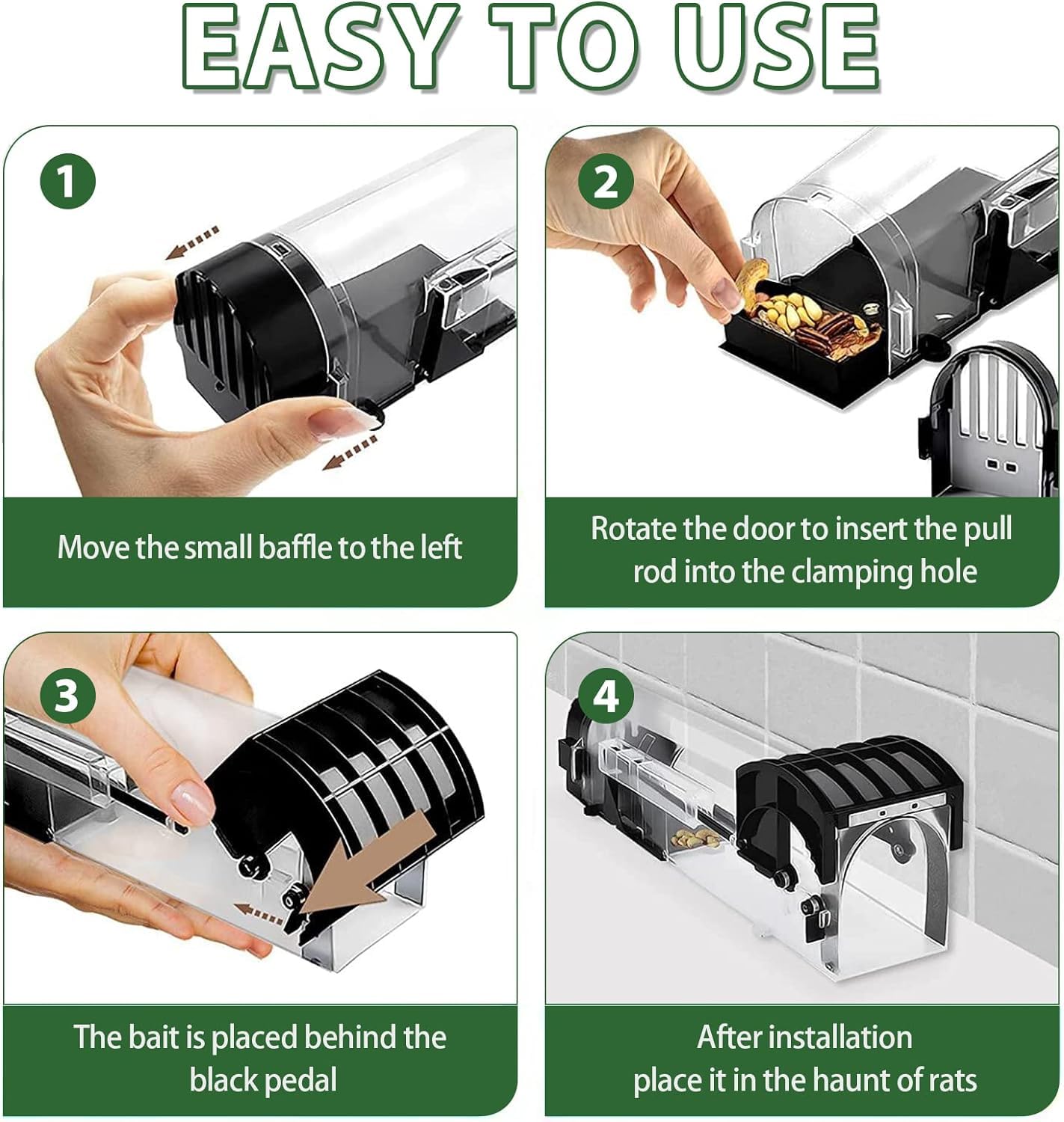 EASY TO USE

1

Move the small baffle to the left

2

Rotate the door to insert the pull rod into the clamping hole

3

The bait is placed behind the black pedal

4

After installation place it in the haunt of rats