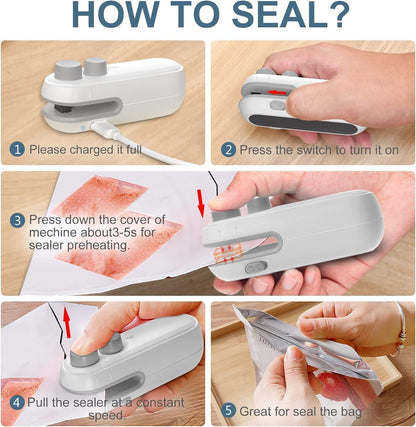 HOW TO SEAL?

1 Please charged it full

2 Press the switch to turn it on

3 Press down the cover of mechine about3-5s for sealer preheating.

4 Pull the sealer at a constant speed.

5 Great for seal the bag