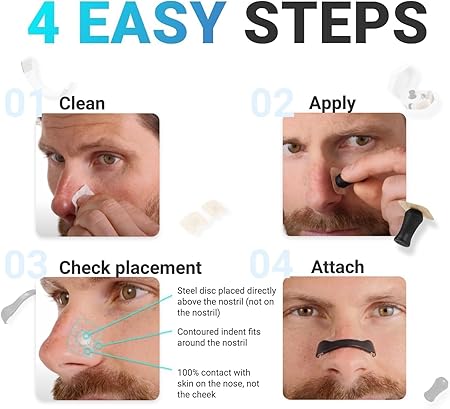 4 EASY STEPS

01 Clean

02 Apply

03 Check placement

Steel disc placed directly above the nostril (not on the nostril)

Contoured indent fits around the nostril

100% contact with skin on the nose, not the cheek

04 Attach