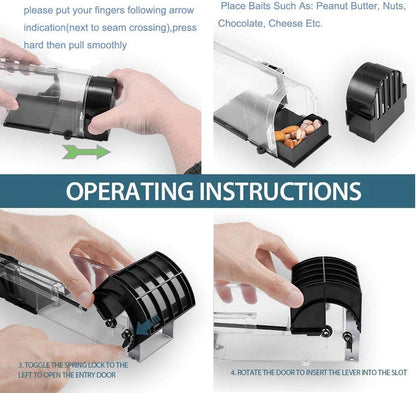 please put your fingers following arrow indication(next to seam crossing),press hard then pull smoothly

Place Baits Such As: Peanut Butter, Nuts, Chocolate, Cheese Etc.

OPERATING INSTRUCTIONS

3. TOGGLE THE SPRING LOCK TO THE LEFT TO OPEN THE ENTRY DOOR

4. ROTATE THE DOOR TO INSERT THE LEVER INTO THE SLOT