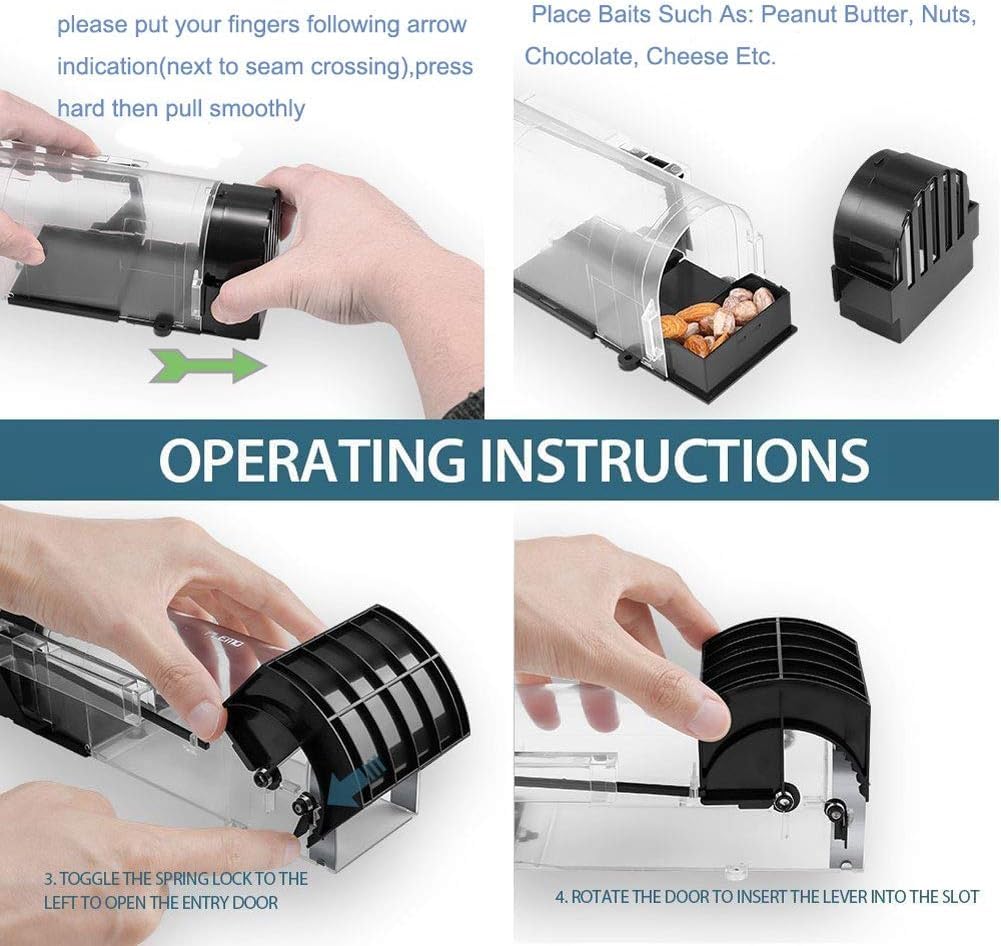 please put your fingers following arrow indication(next to seam crossing),press hard then pull smoothly

Place Baits Such As: Peanut Butter, Nuts, Chocolate, Cheese Etc.

OPERATING INSTRUCTIONS

3. TOGGLE THE SPRING LOCK TO THE LEFT TO OPEN THE ENTRY DOOR

4. ROTATE THE DOOR TO INSERT THE LEVER INTO THE SLOT