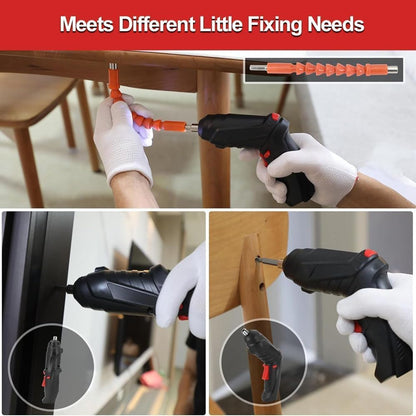 Meets Different Little Fixing Needs